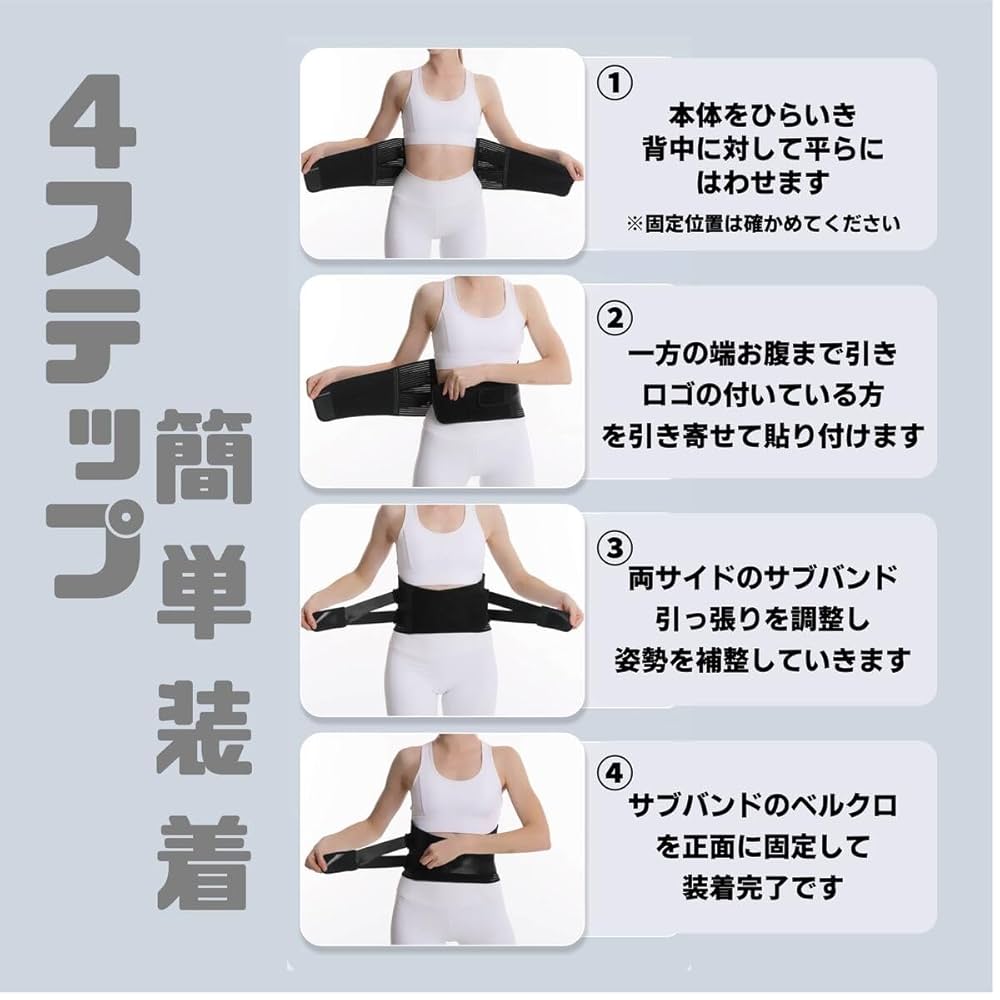 4ステップ

簡単装着

①
本体をひらいき
背中に対して平らに
はわせます
※固定位置は確かめてください

②
一方の端お腹まで引き
ロゴの付いている方
を引き寄せて貼り付けます

③
両サイドのサブバンド
引っ張りを調整し
姿勢を補整していきます

④
サブバンドのベルクロ
を正面に固定して
装着完了です